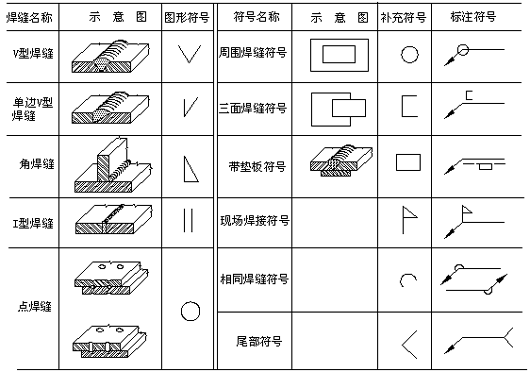 | 焊缝名称 | 示 意 图 | 图形符号 | 符号名称 | 示 意 图 | 补充符号 | 标注符号 |
|---|---|---|---|---|---|---|
| V型焊缝 | | | 周围焊缝符号 | | | |
| 单边V型焊缝 | | | 三面焊缝符号 | | | |
| 角焊缝 | | | 带垫板符号 | | | |
| I型焊缝 | | | 现场焊接符号 | | | |
| 点焊缝 | | | 相同焊缝符号 | | | |
| | | | 尾部符号 | | | |