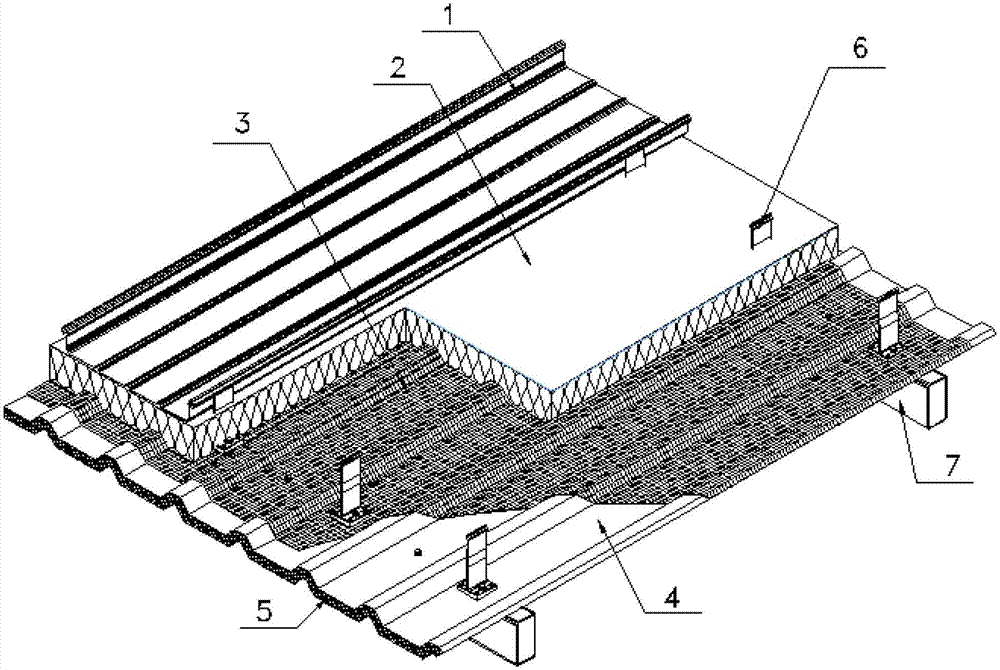 1
2
6
3
7
4
5